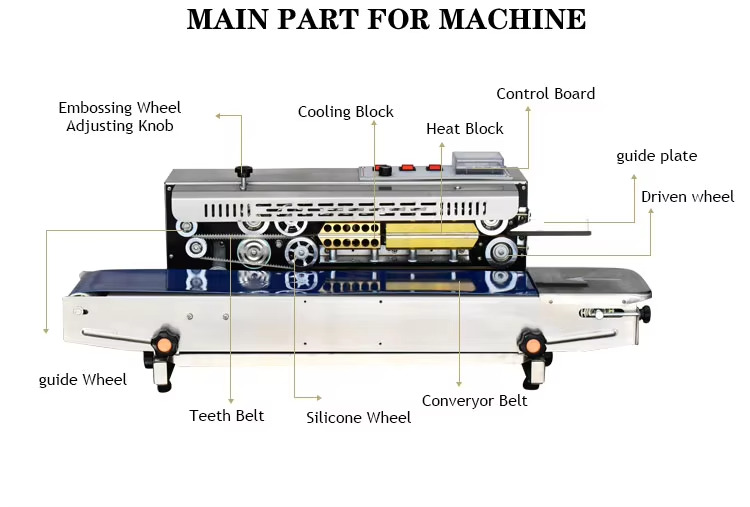 MAIN PART FOR MACHINE

Embossing Wheel Adjusting Knob

Cooling Block

Control Board

Heat Block

guide plate

Driven wheel

guide Wheel

Teeth Belt

Silicone Wheel

Converyor Belt