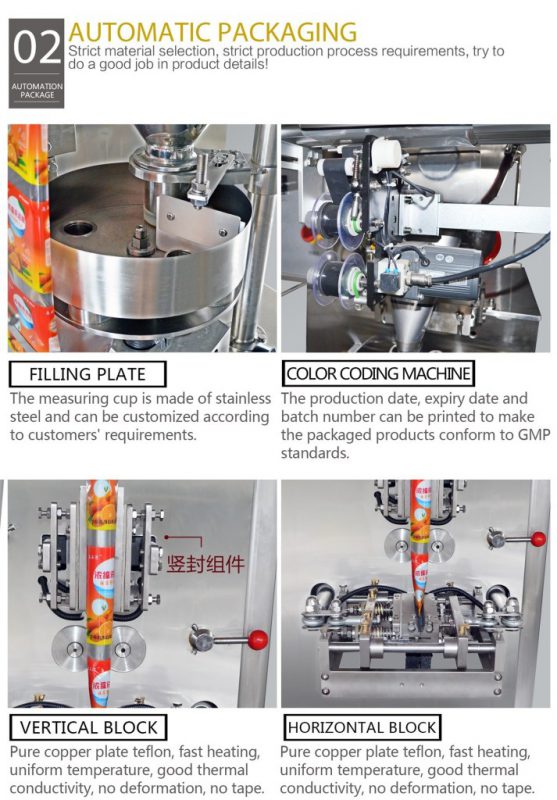 02 AUTOMATION PACKAGE

AUTOMATIC PACKAGING
Strict material selection, strict production process requirements, try to do a good job in product details!

FILLING PLATE
The measuring cup is made of stainless steel and can be customized according to customers' requirements.

COLOR CODING MACHINE
The production date, expiry date and batch number can be printed to make the packaged products conform to GMP standards.

竖封组件

VERTICAL BLOCK
Pure copper plate teflon, fast heating, uniform temperature, good thermal conductivity, no deformation, no tape.

HORIZONTAL BLOCK
Pure copper plate teflon, fast heating, uniform temperature, good thermal conductivity, no deformation, no tape.